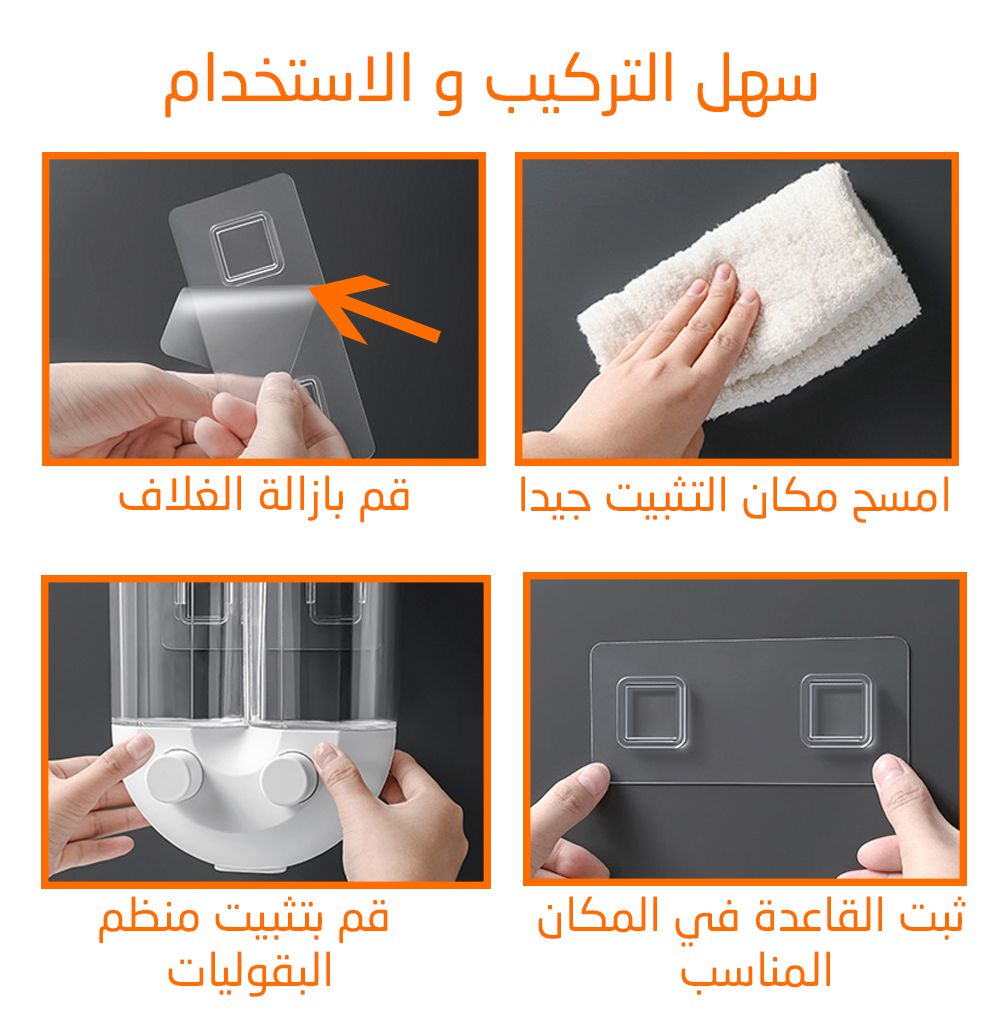 سهل التركيب و الاستخدام

امسح مكان التثبيت جيدا

قم بازالة الغلاف

ثبت القاعدة في المكان المناسب

قم بتثبيت منظم البقوليات