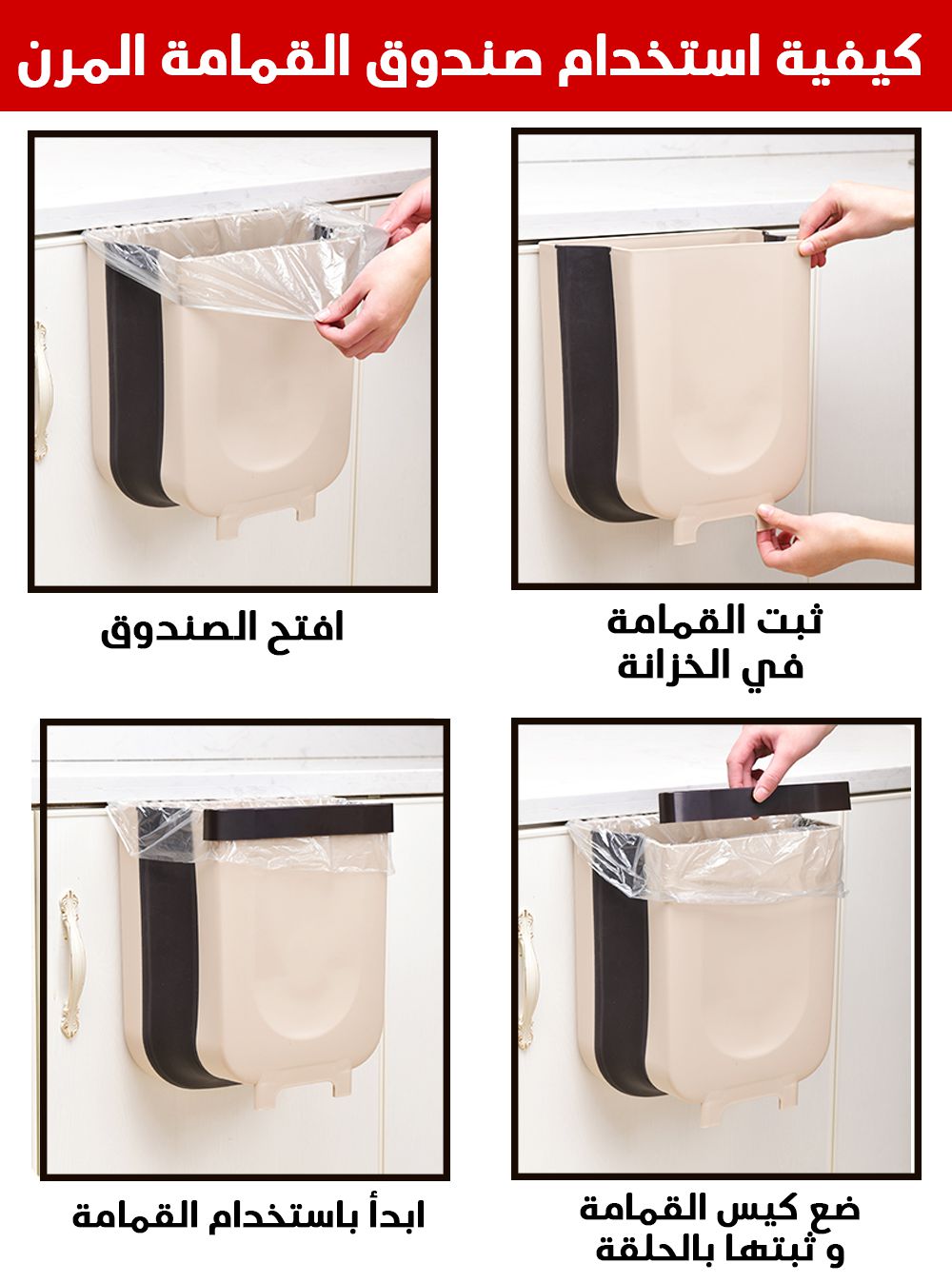 كيفية استخدام صندوق القمامة المرن

ثبت القمامة في الخزانة

افتح الصندوق

ضع كيس القمامة و ثبتها بالحلقة

ابدأ باستخدام القمامة