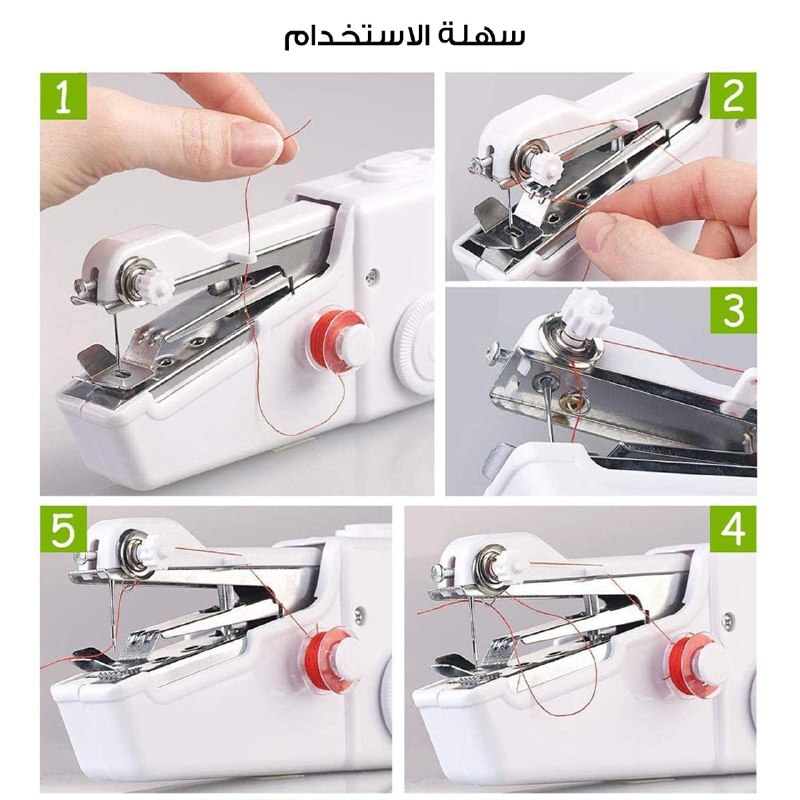 سهلة الاستخدام

1

2

3

5

4