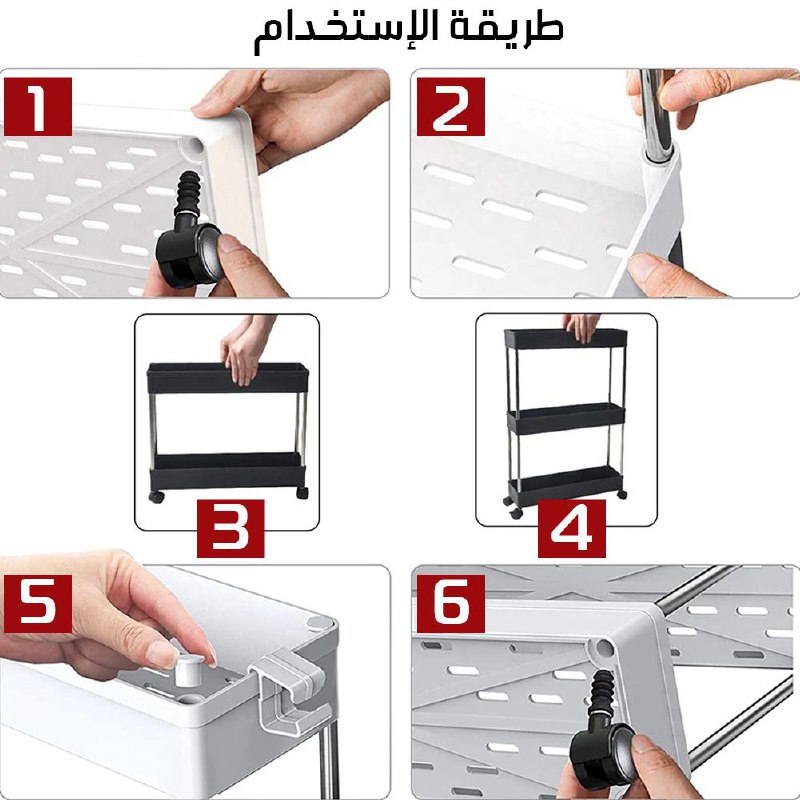 طريقة الإستخدام

1

2

3

4

5

6