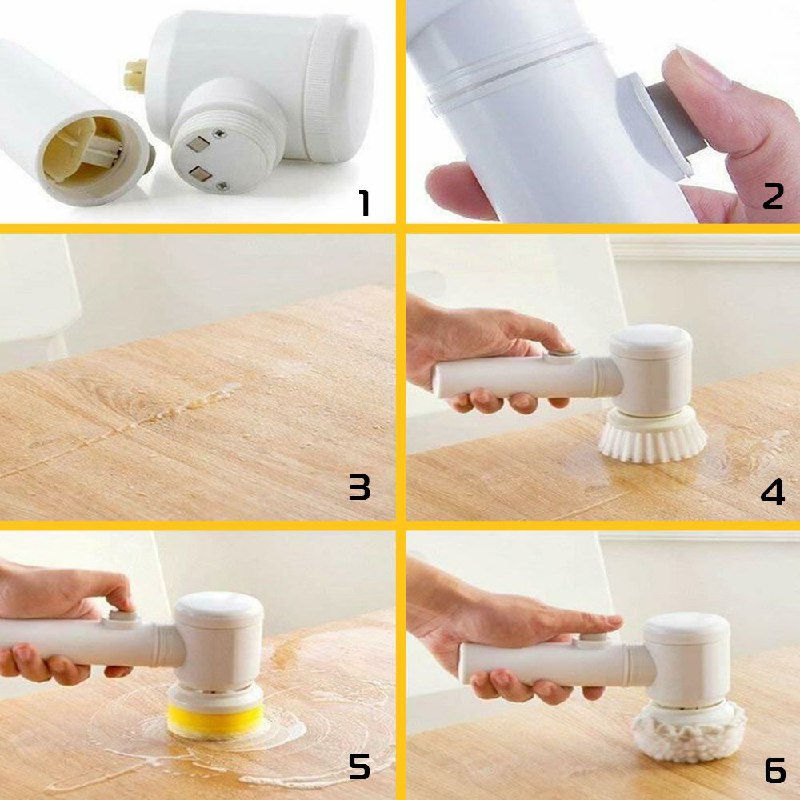 1
2
3
4
5
6