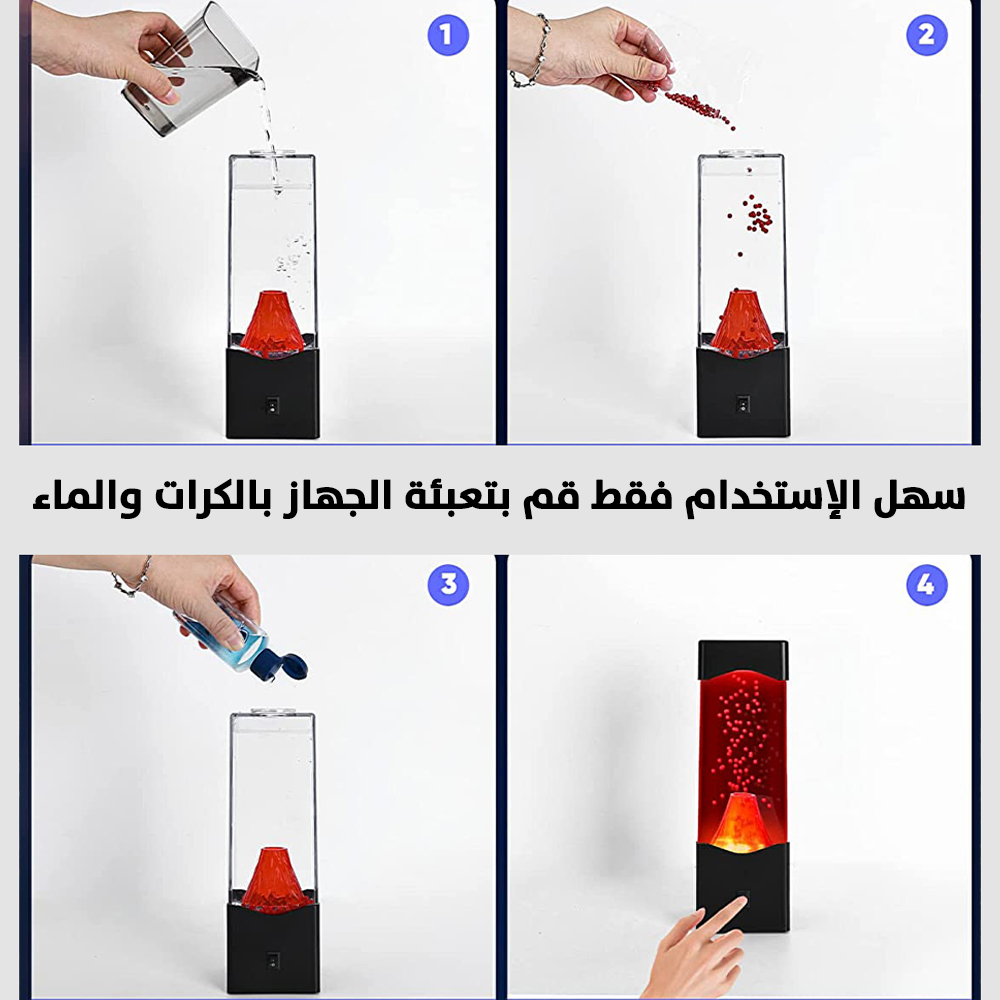 1

2

سهل الإستخدام فقط قم بتعبئة الجهاز بالكرات والماء

3

4