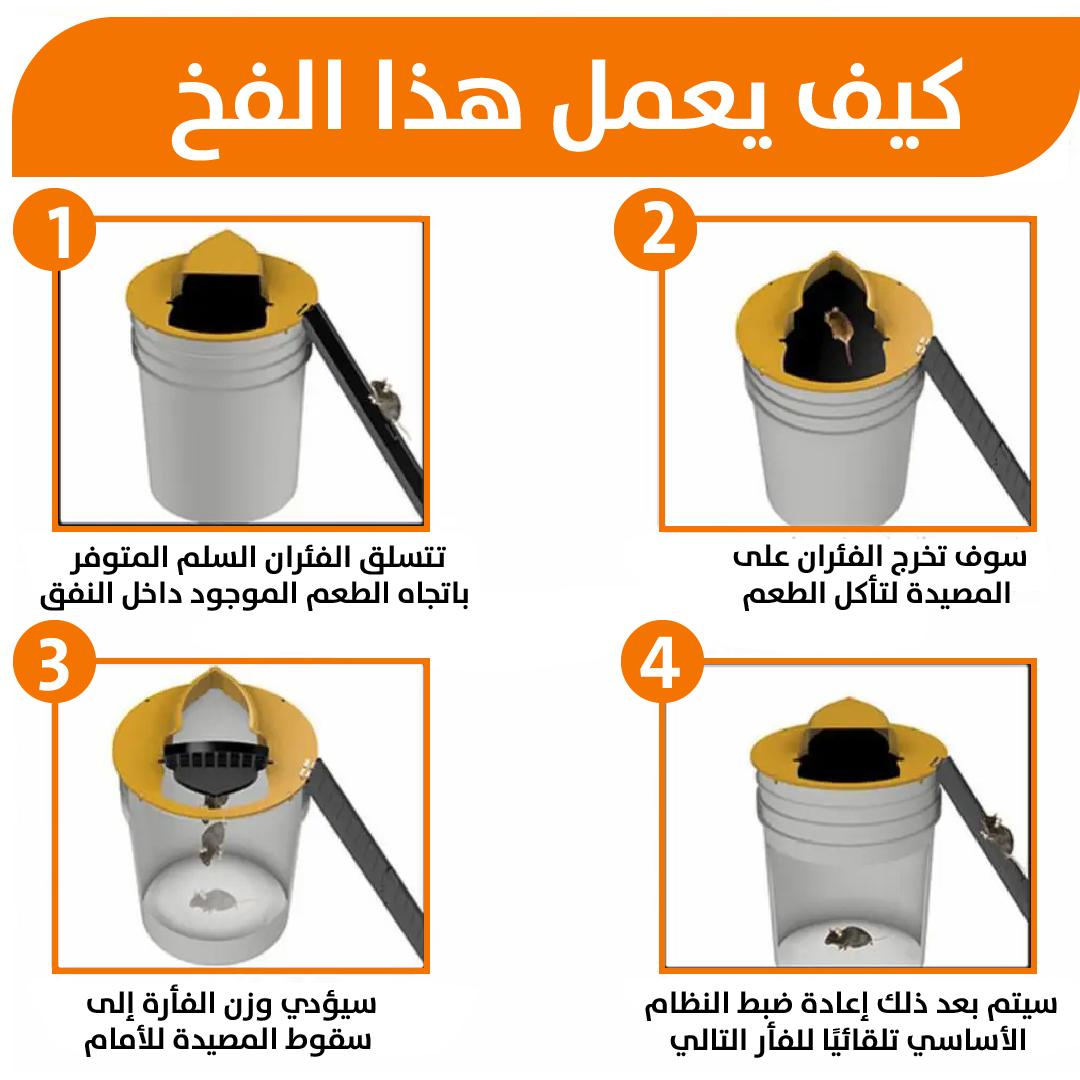 كيف يعمل هذا الفخ

1
تتسلق الفئران السلم المتوفر باتجاه الطعم الموجود داخل النفق

2
سوف تخرج الفئران على المصيدة لتأكل الطعم

3
سيؤدي وزن الفأرة إلى سقوط المصيدة للأمام

4
سيتم بعد ذلك إعادة ضبط النظام الأساسي تلقائيًا للفأر التالي