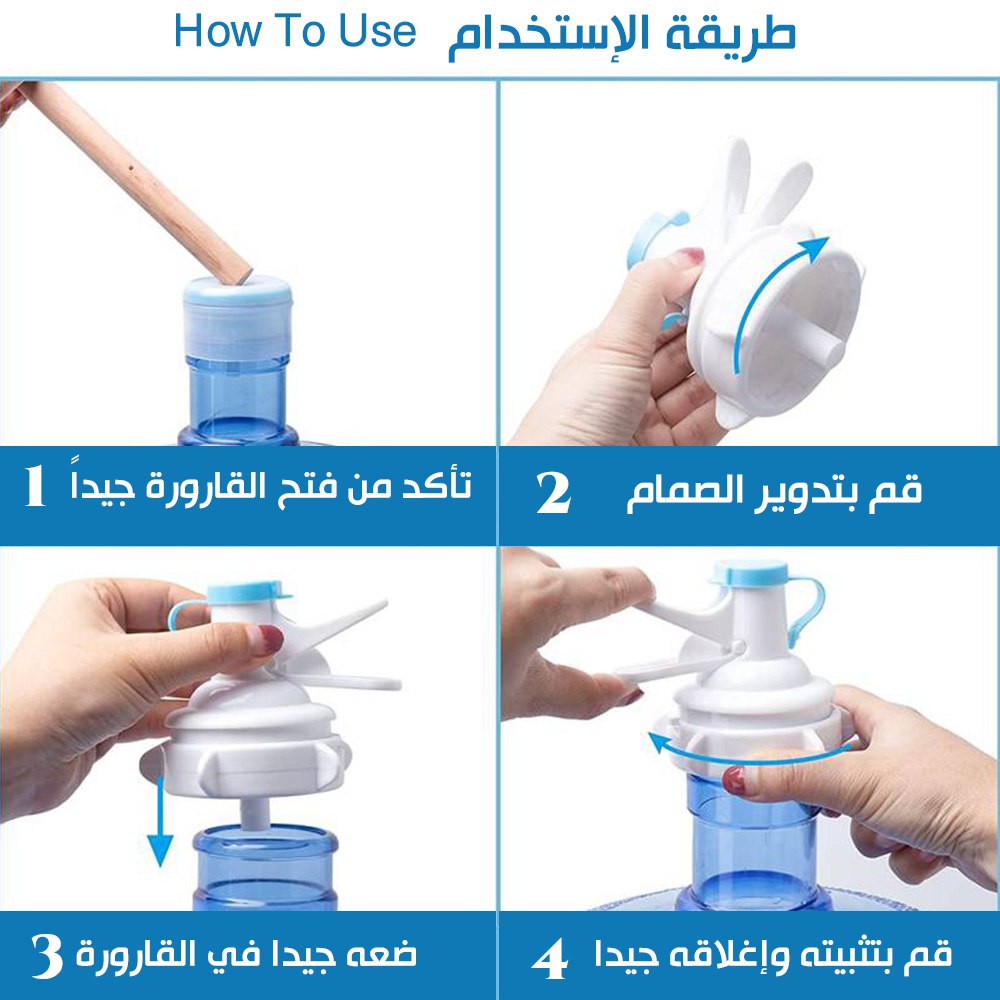 How To Use طريقة الإستخدام

1 تأكد من فتح القارورة جيداً

2 قم بتدوير الصمام

3 ضعه جيدا في القارورة

4 قم بتثبيته وإغلاقه جيدا