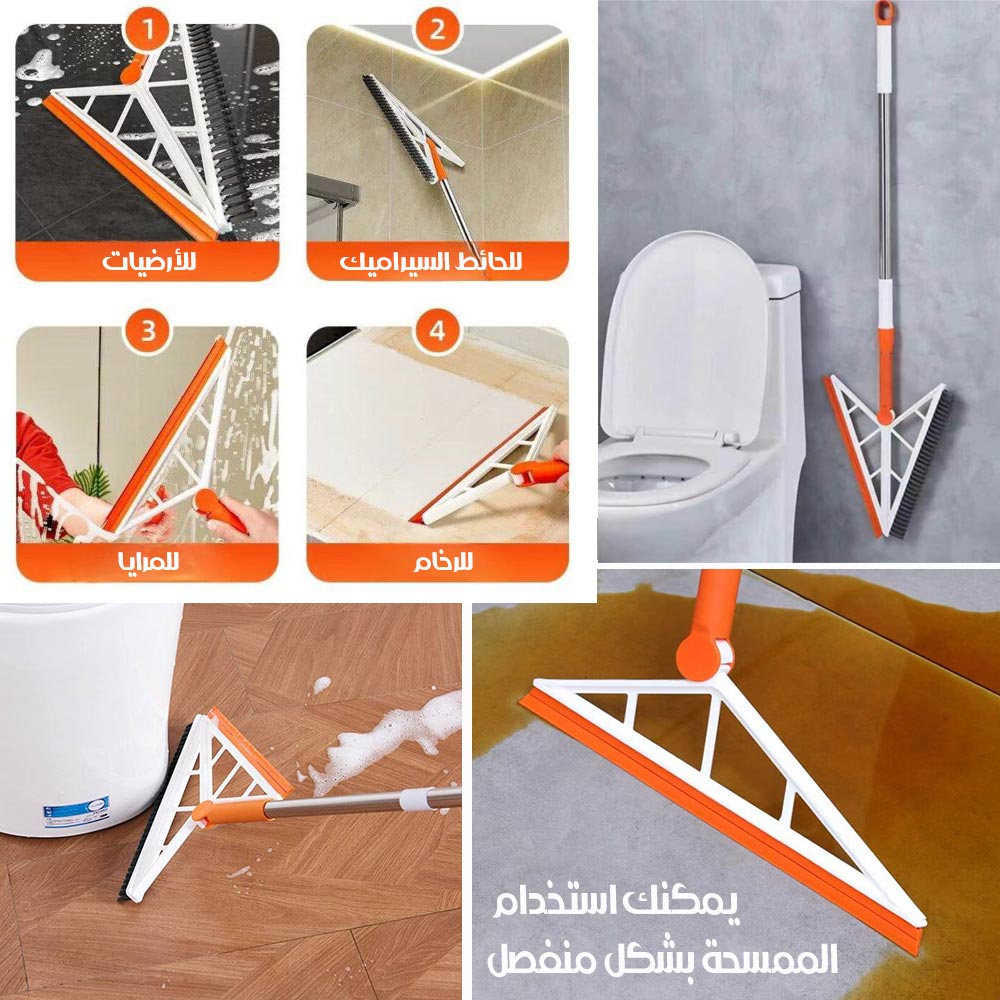 1
للأرضيات

2
للحائط السيراميك

3
للمرايا

4
للرخام

يمكنك استخدام
الممسحة بشكل منفصل