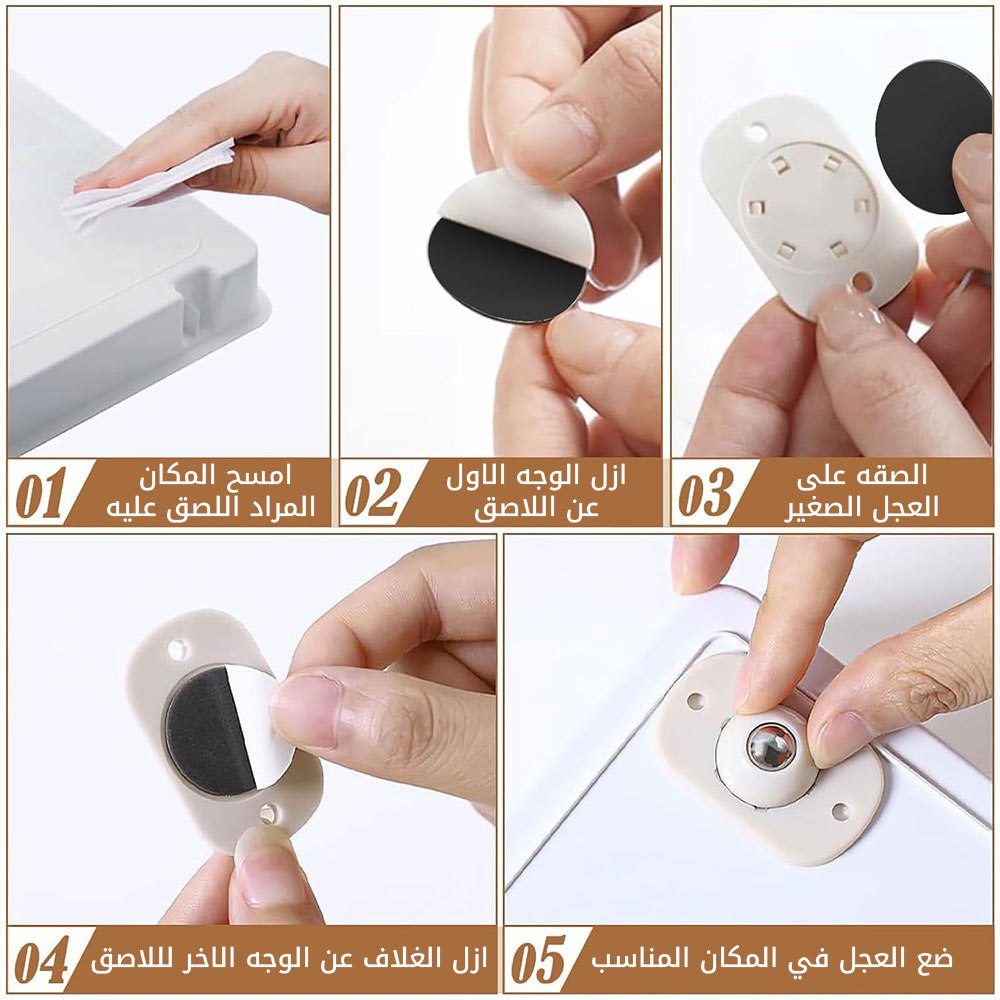 01
امسح المكان
المراد اللصق عليه

02
ازل الوجه الاول
عن اللاصق

03
الصقه على
العجل الصغير

04
ازل الغلاف عن الوجه الاخر للاصق

05
ضع العجل في المكان المناسب