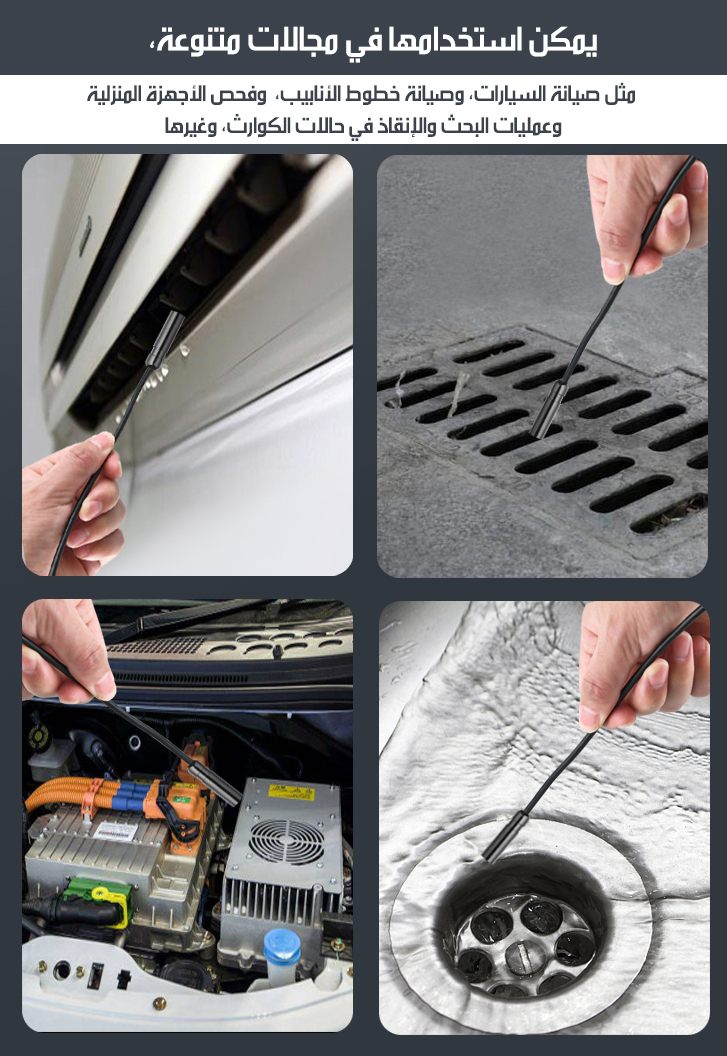 يمكن استخدامها في مجالات متنوعة،

مثل صيانة السيارات، وصيانة خطوط الأنابيب، وفحص الأجهزة المنزلية وعمليات البحث والإنقاذ في حالات الكوارث، وغيرها